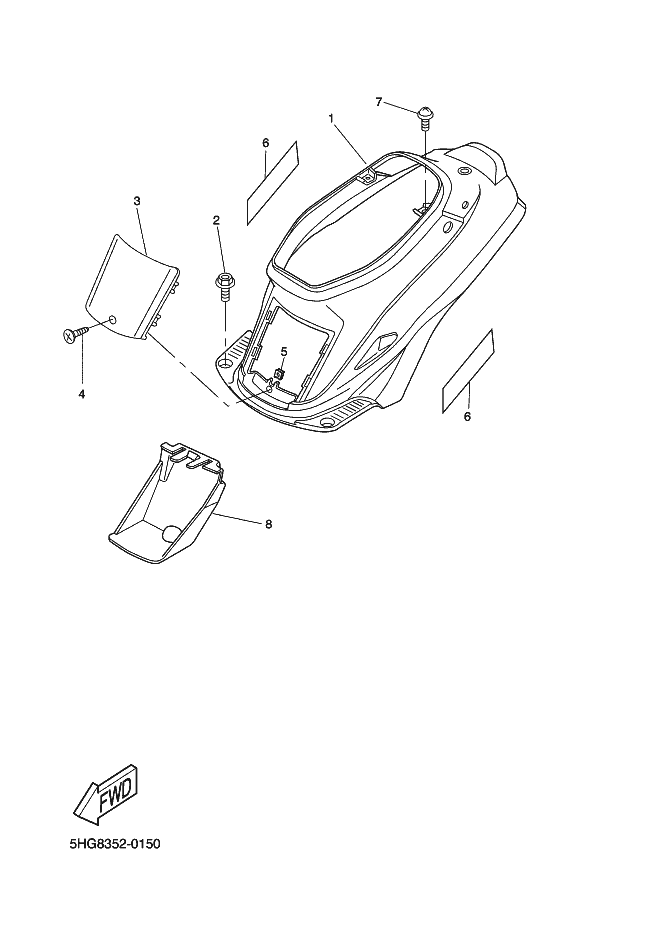 7
1
6
3
2
5
4
6
8
FWD
5HG8352-0150