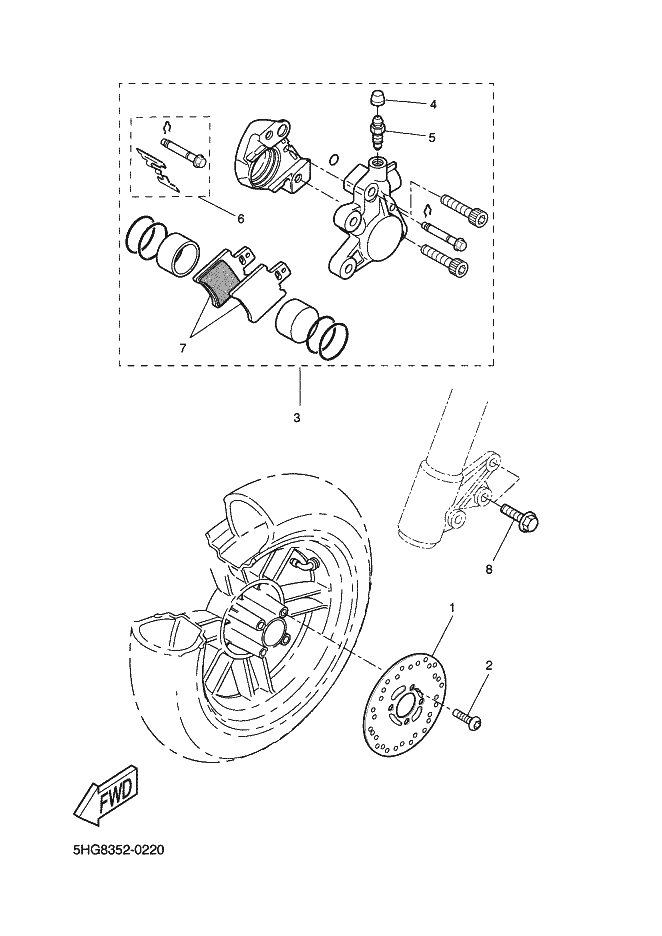 4
5
6
7
3
8
1
2
FWD
5HG8352-0220