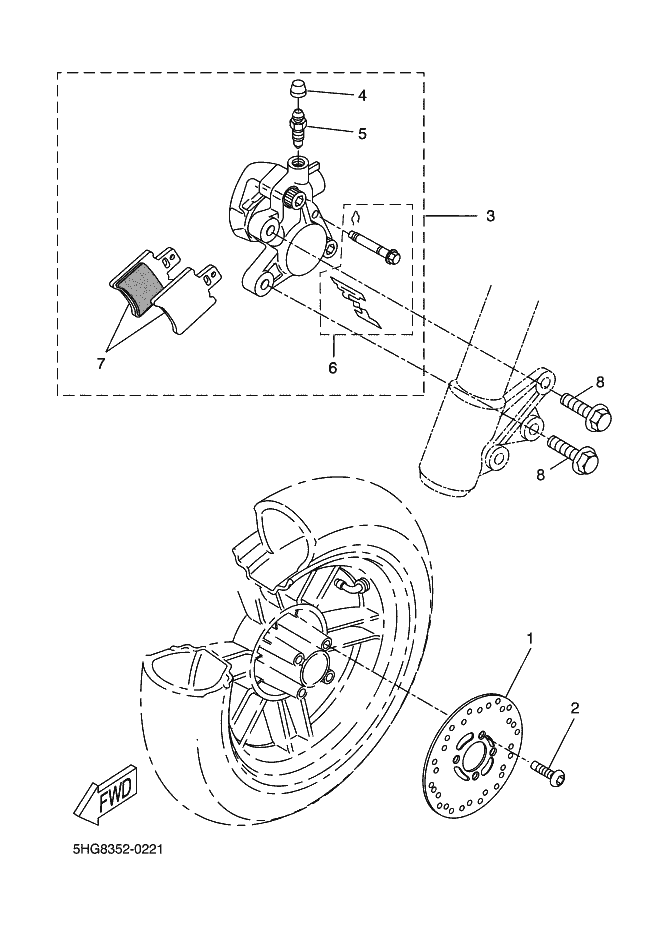 4
5
3
7
6
8
8
1
2
FWD
5HG8352-0221