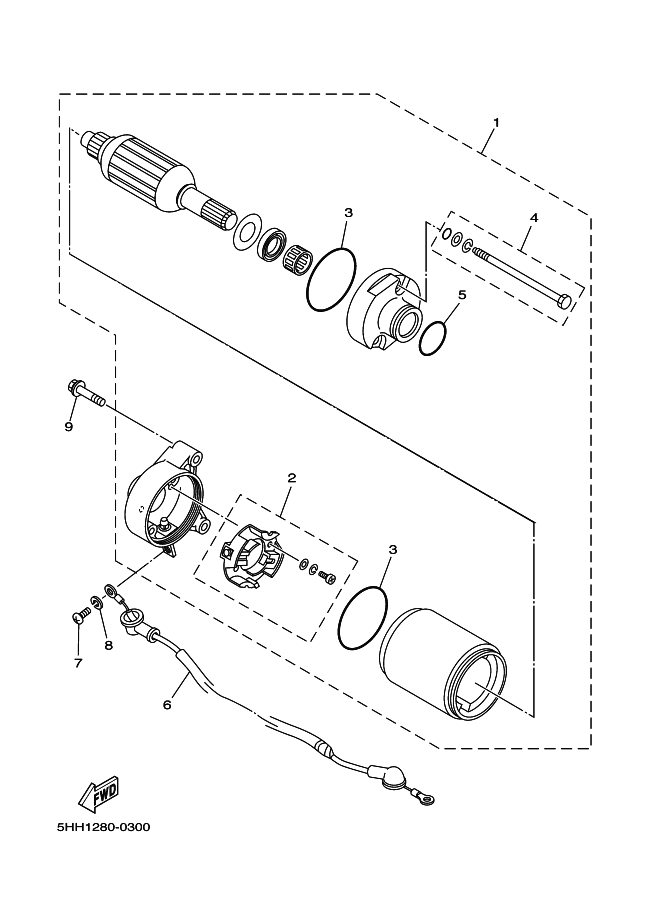 1
3
4
5
9
2
3
8
7
6
FWD
5HH1280-0300