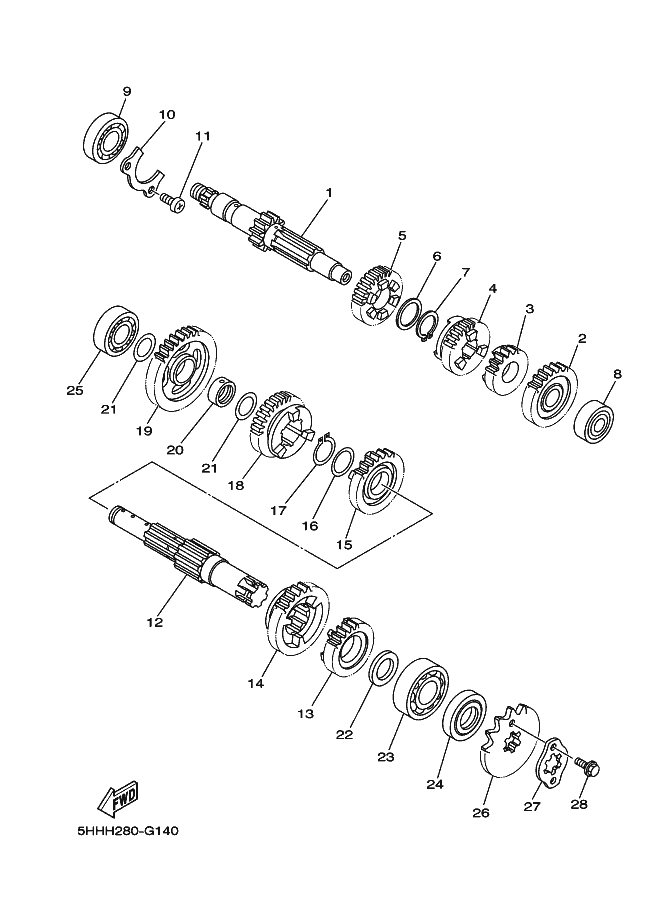 9
10
11
1
5
6
7
4
3
2
8
25
21
19
20
21
18
17
16
15
12
14
13
22
23
24
26
27
28
FWD
5HHH280-G140