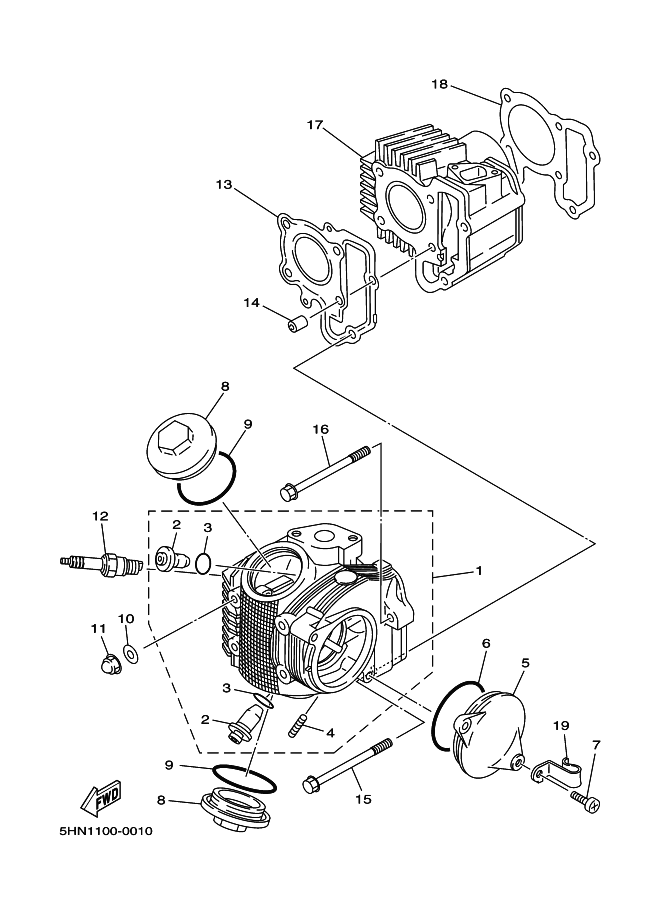 18
17
13
14
8
9
16
12
2
3
1
11
10
6
5
3
2
4
19
7
9
15
8
FWD
5HN1100-0010