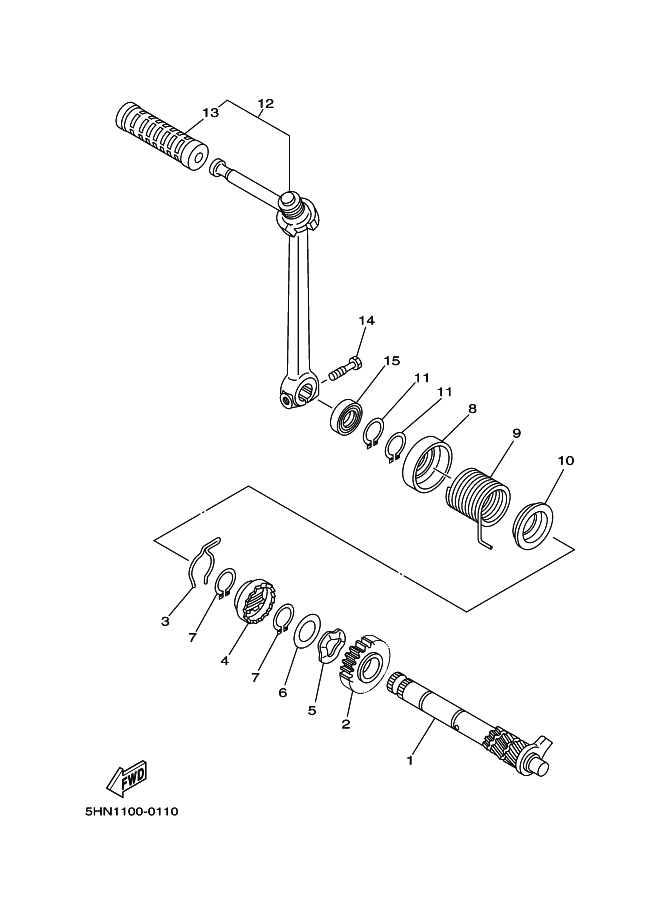 13
12
14
15
11
11
8
9
10
3
7
4
7
6
5
2
1
FWD
5HN1100-0110