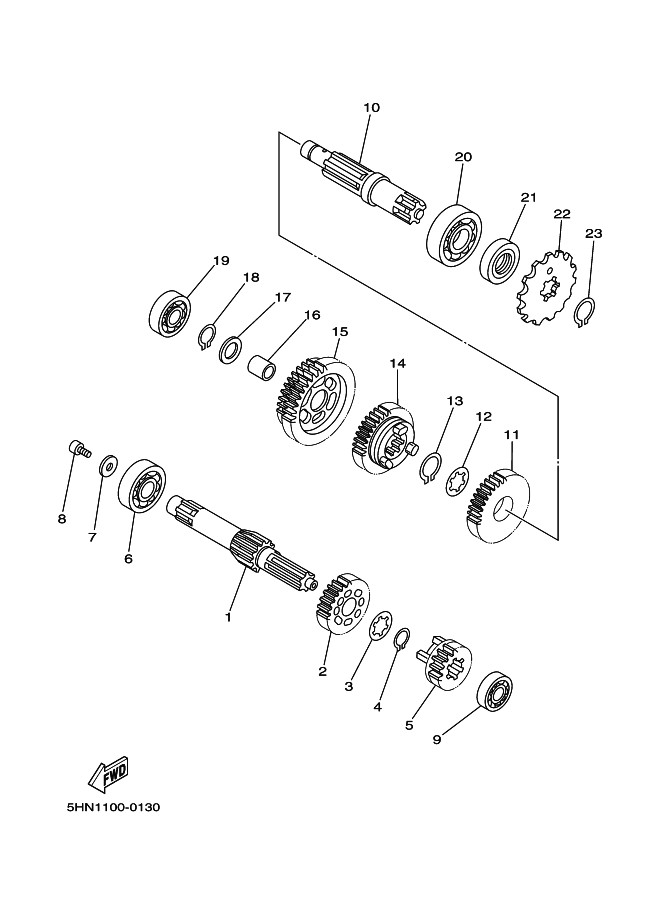 10
20
21
22
23
19
18
17
16
15
14
13
12
11
8
7
6
1
2
3
4
5
9
FWD
5HN1100-0130