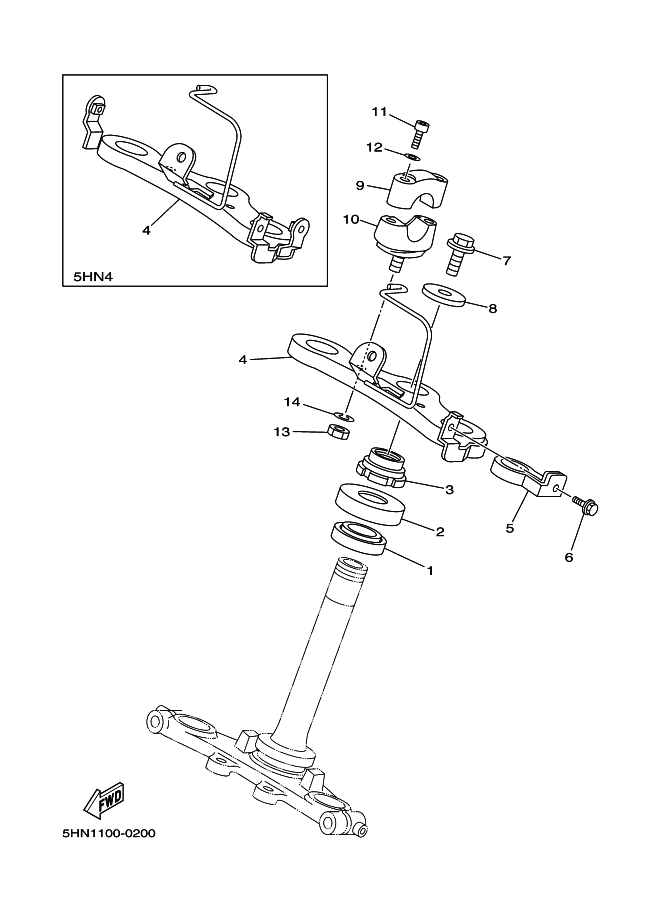 4
5HN4
11
12
9
10
7
8
4
14
13
3
2
1
5
6
FWD
5HN1100-0200