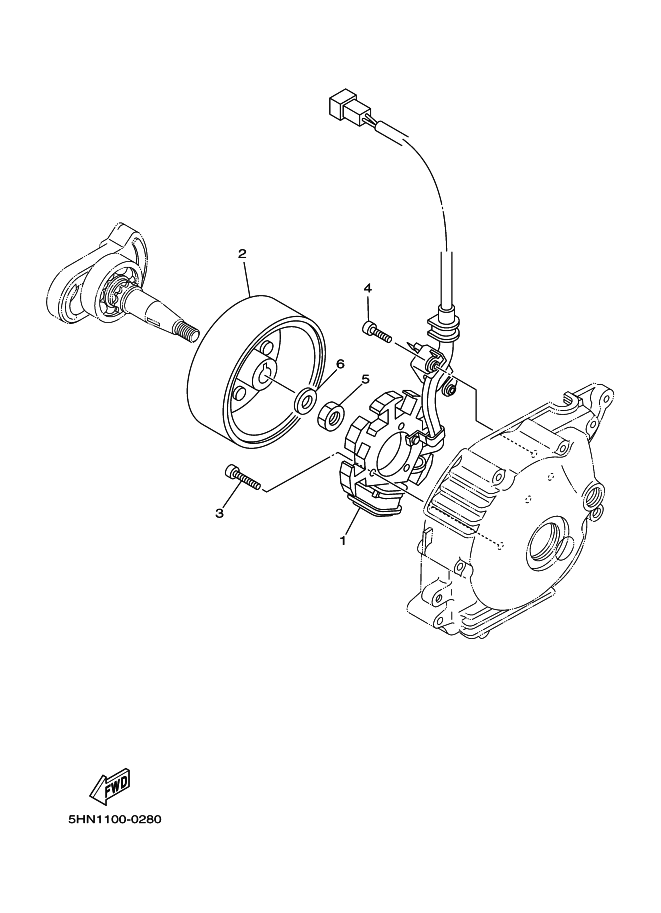 2
4
6
5
3
1
FWD
5HN1100-0280