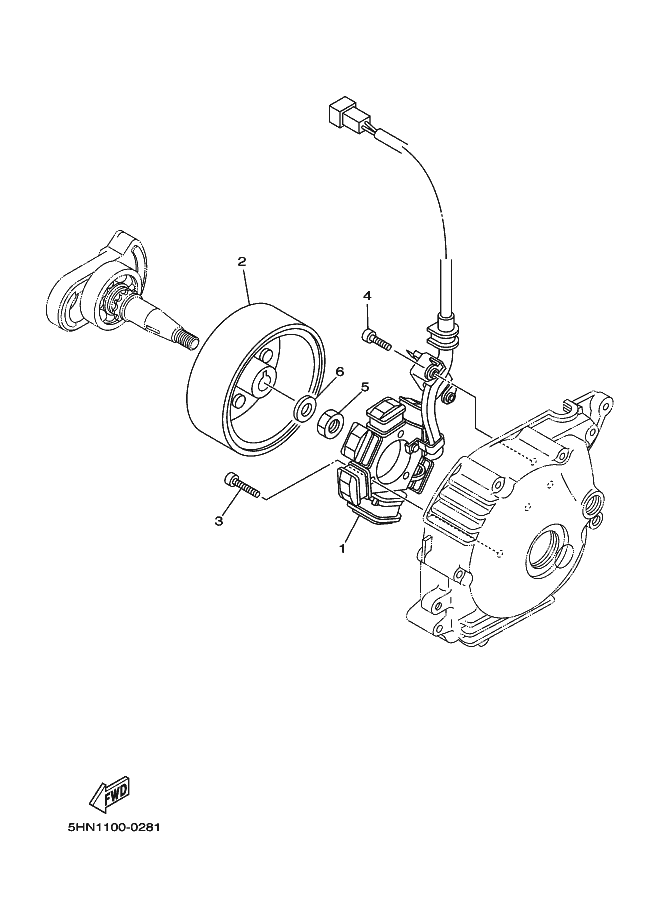 2
4
6
5
3
1
FWD
5HN1100-0281