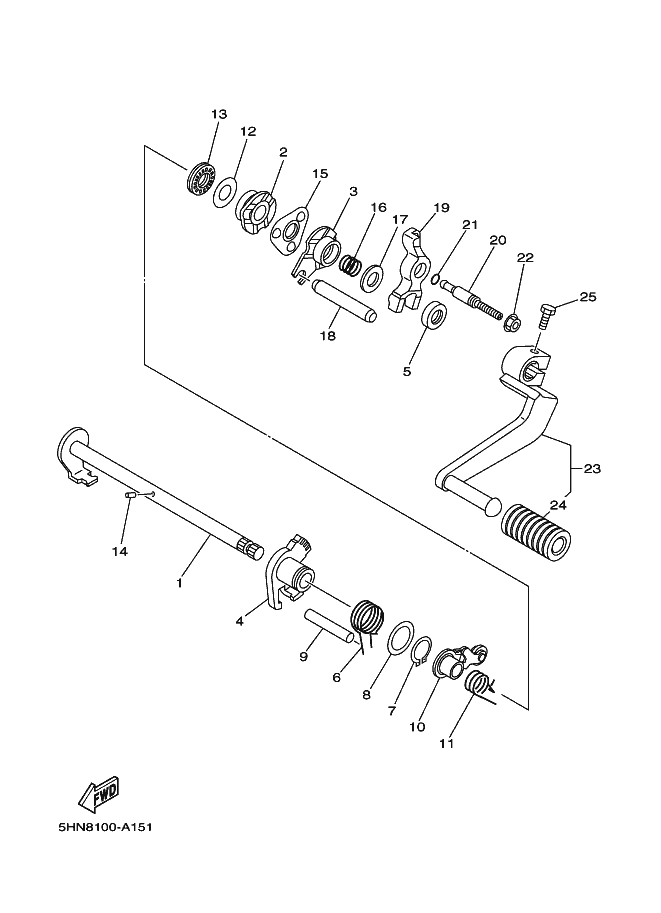 13
12
2
15
3
16
17
19
21
20
22
25
18
5
23
24
14
1
4
9
6
8
7
10
11
FWD
5HN8100-A151