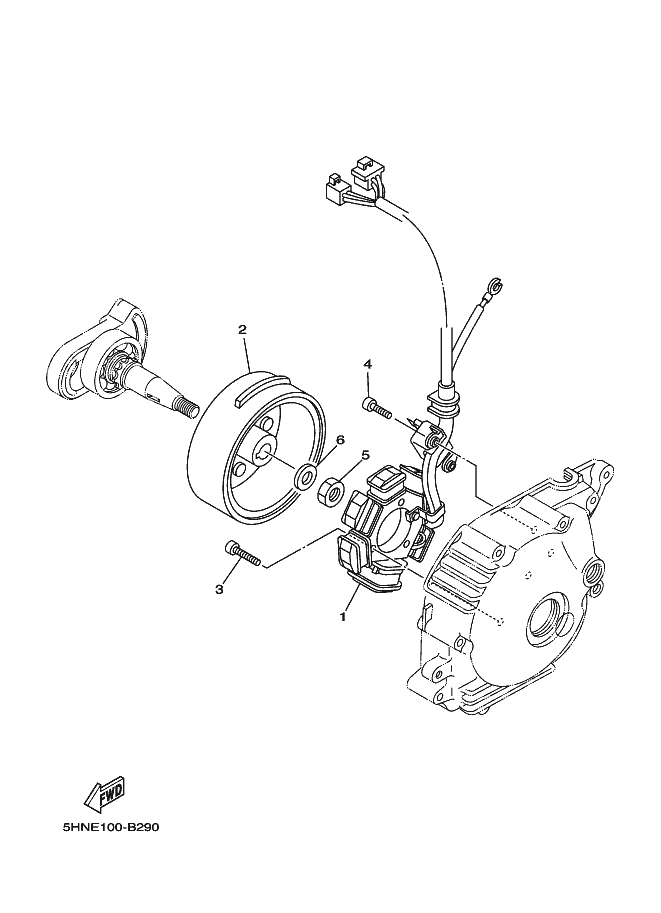 2
4
6
5
3
1
FWD
5HNE100-B290