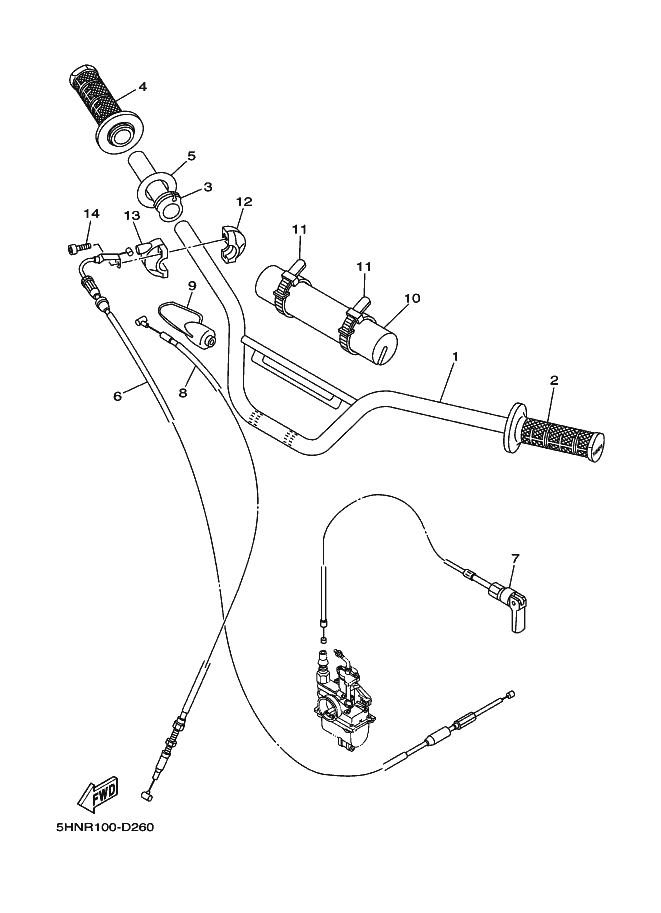 4
5
3
14
13
12
11
11
10
9
1
2
6
8
7
FWD
5HNR100-D260