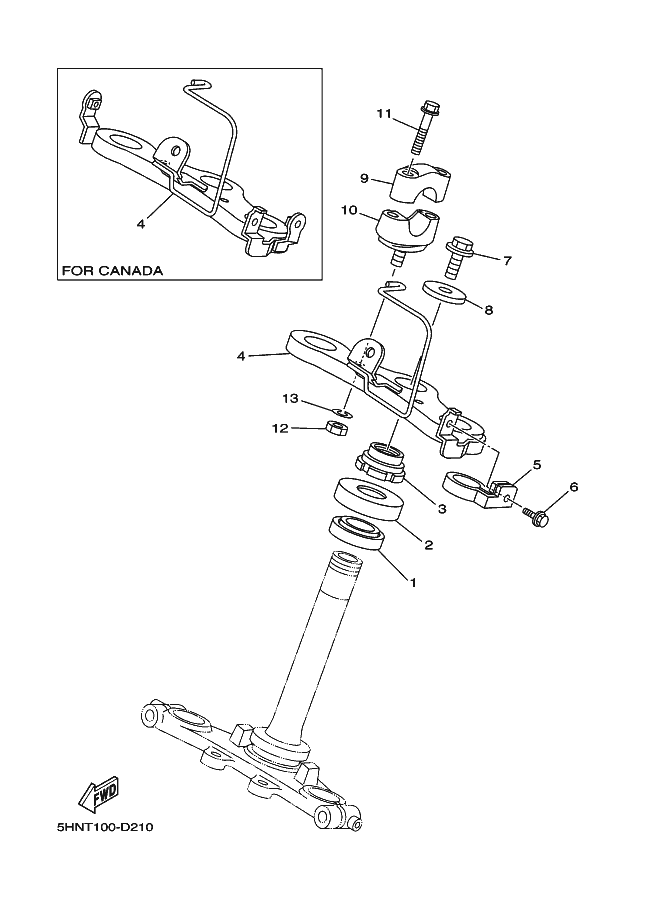 4
FOR CANADA
11
9
10
7
8
4
13
12
5
6
3
2
1
FWD
5HNT100-D210