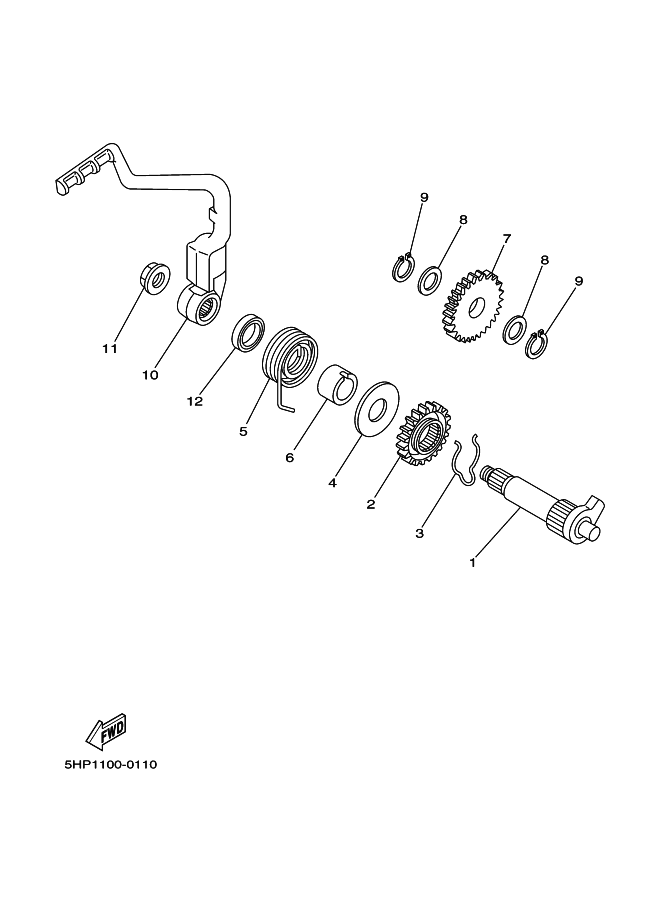 9
8
7
8
9
11
10
12
5
6
4
2
3
1
FWD
5HP1100-0110