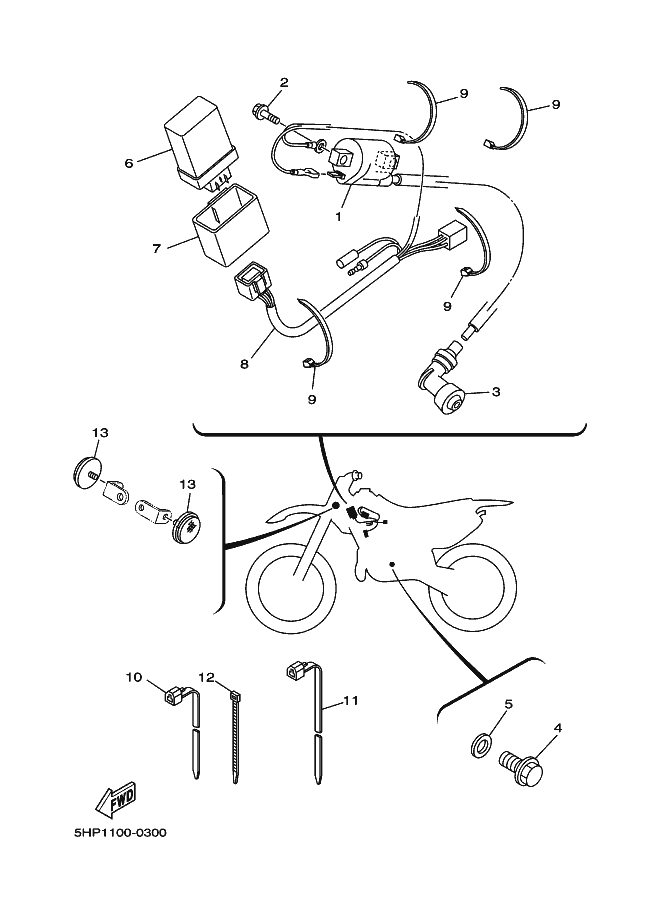 2
9
9
6
1
7
9
8
9
3
13
13
10
12
11
5
4
FWD
5HP1100-0300