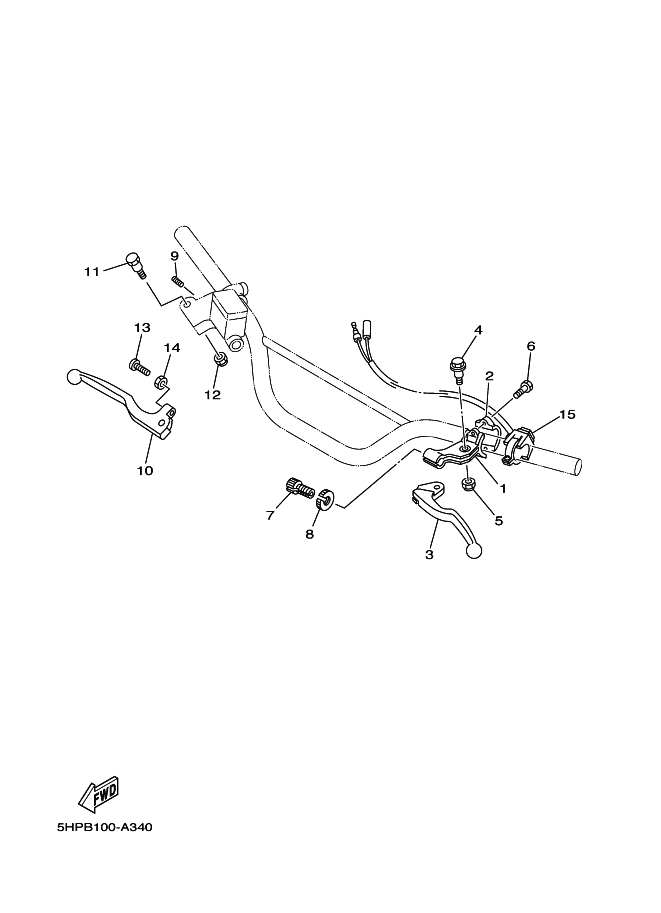 11
9
13
14
12
10
4
6
2
15
1
5
7
8
3
FWD
5HPB100-A340