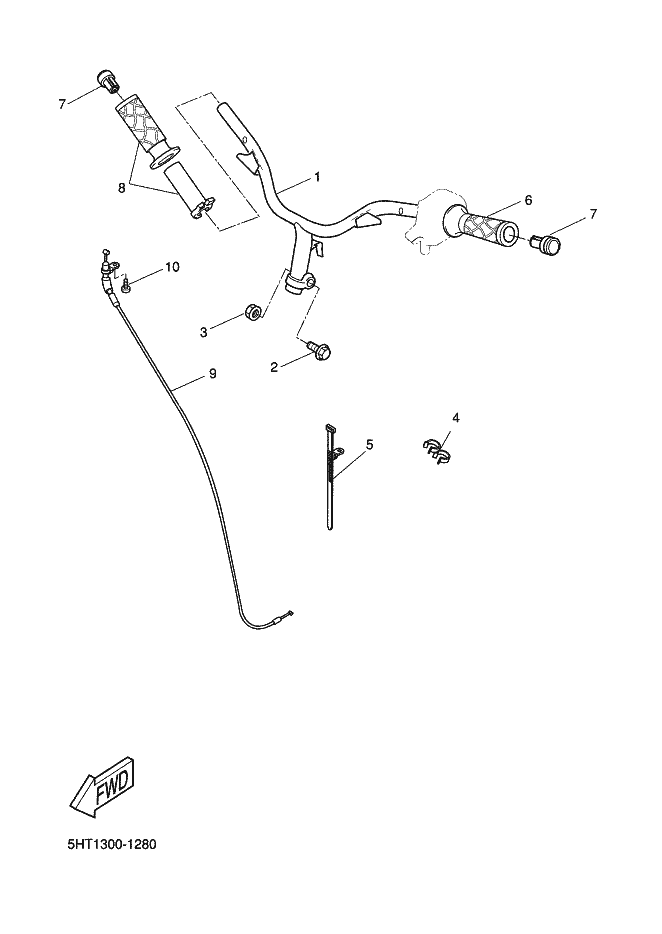 7
8
1
6
7
10
3
2
9
4
5
FWD
5HT1300-1280