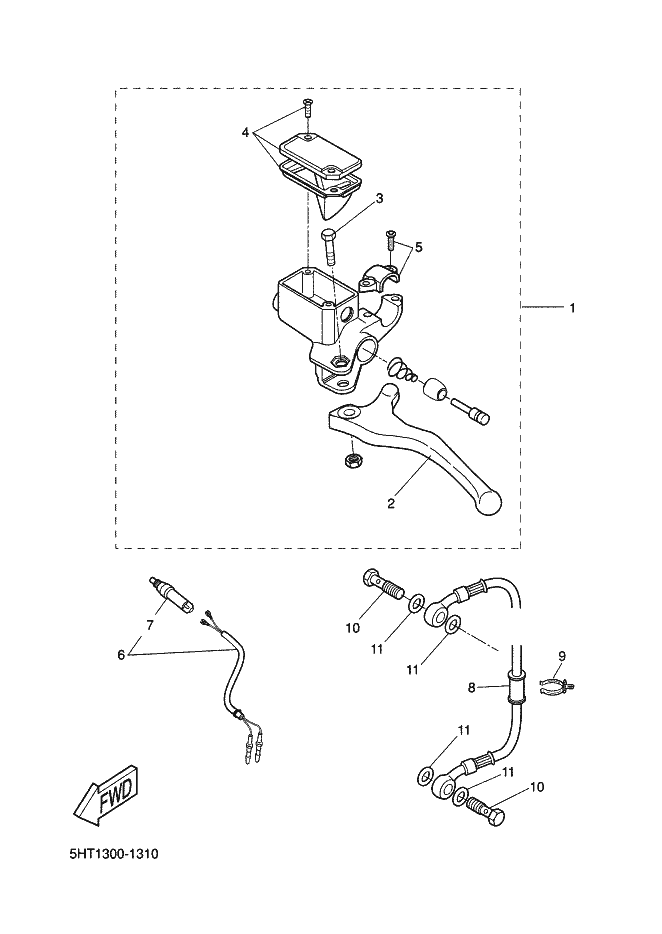 4
3
5
1
2
7
6
10
11
11
9
8
11
11
10
FWD
5HT1300-1310