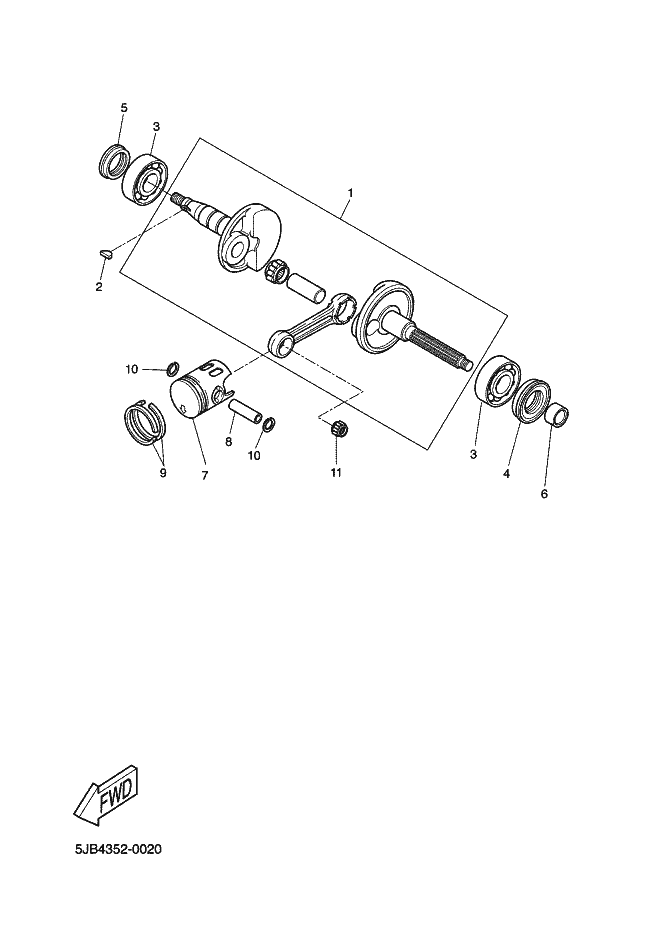 5
3
1
2
10
9
7
8
10
11
3
4
6
FWD
5JB4352-0020