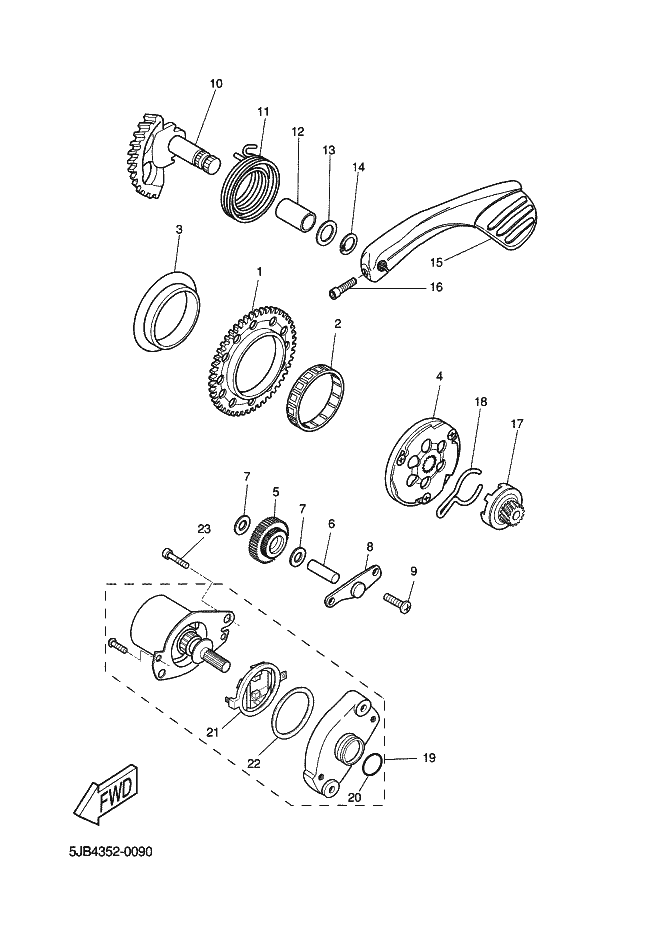 10
11
12
13
14
15
16
3
1
2
4
18
17
7
5
7
6
8
9
23
21
22
19
20
FWD
5JB4352-0090