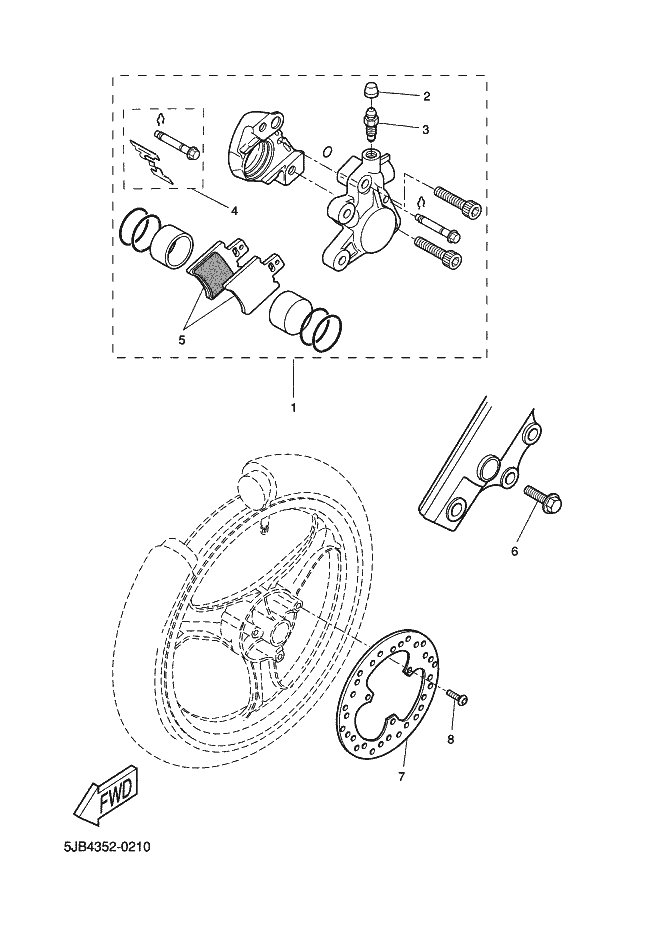 2
3
4
5
1
6
8
7
FWD
5JB4352-0210