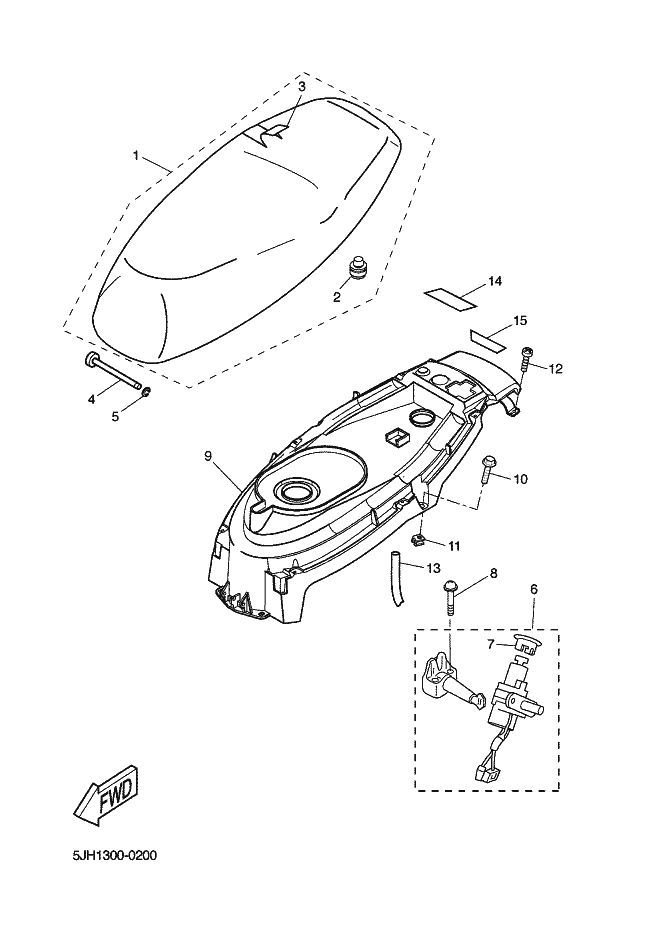 3
1
2
14
15
12
4
5
9
10
11
13
8
6
7
FWD
5JH1300-0200