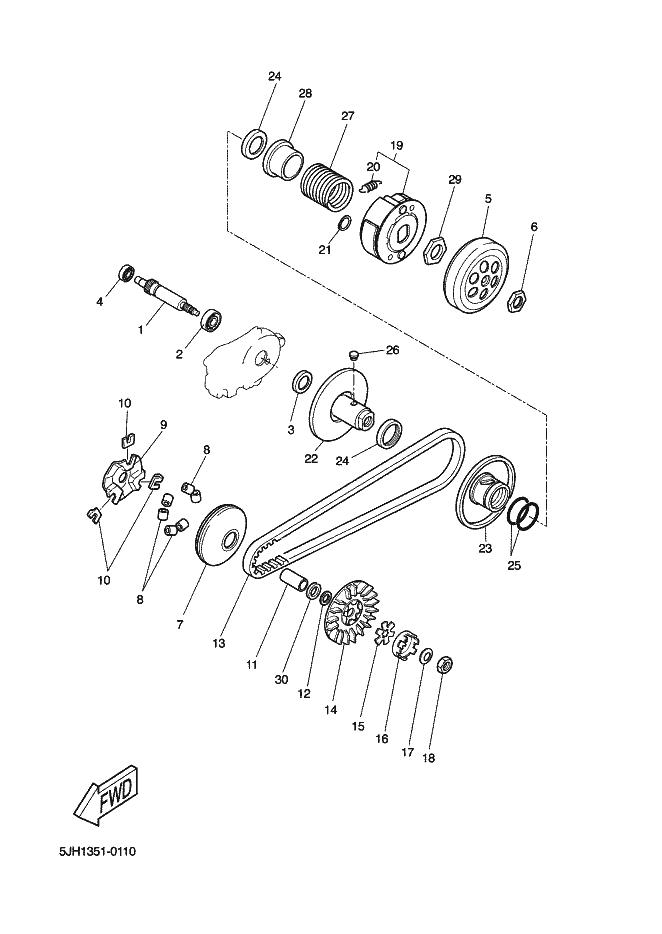 24
28
27
19
20
29
5
6
21
4
1
2
26
3
22
24
10
9
8
10
8
7
13
11
30
12
14
15
16
17
18
23
25
FWD
5JH1351-0110