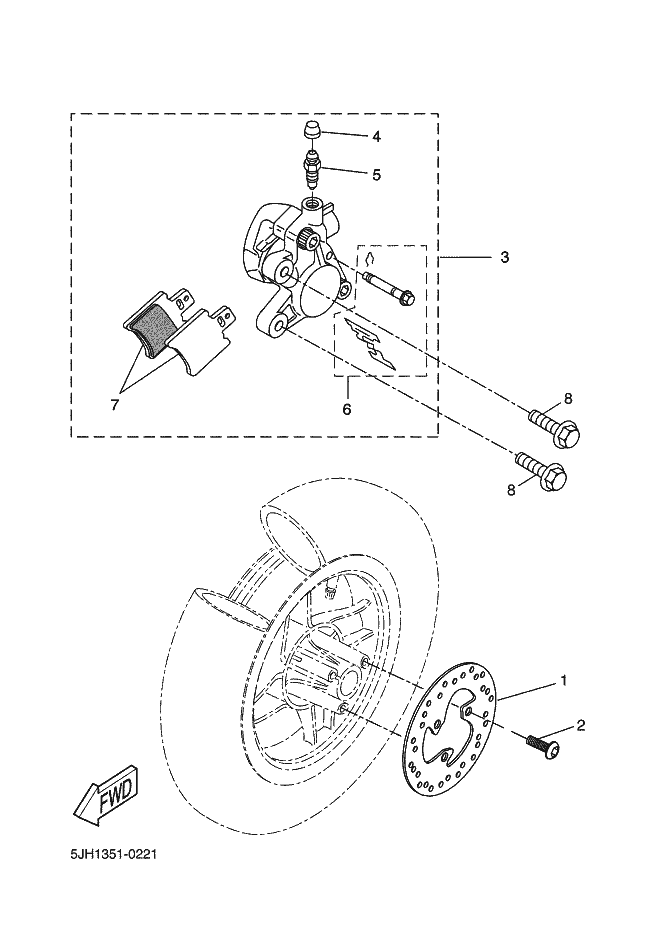 4
5
3
7
6
8
8
1
2
FWD
5JH1351-0221