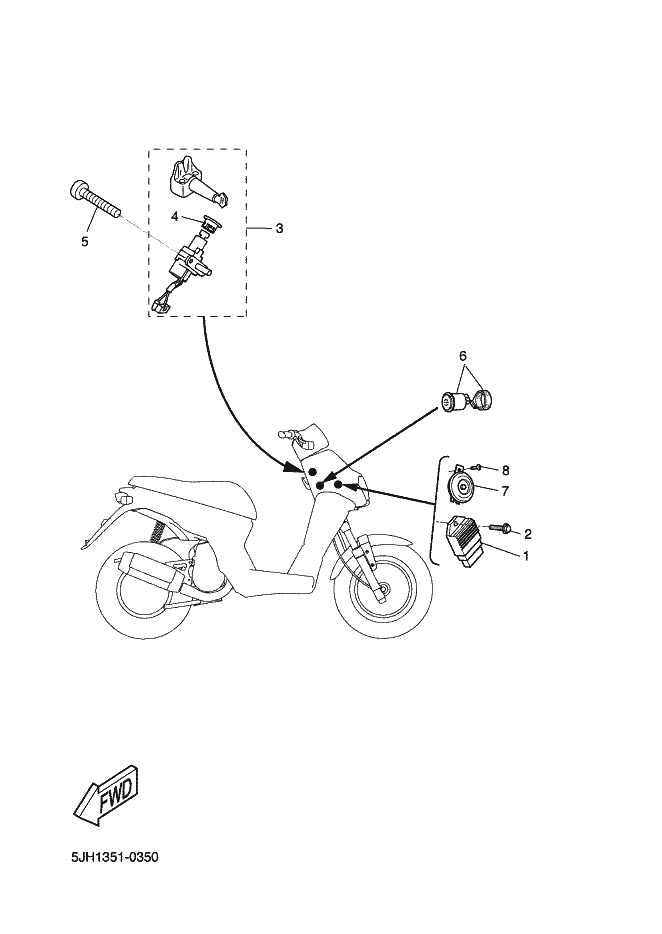 5
4
3
6
8
7
2
1
FWD
5JH1351-0350