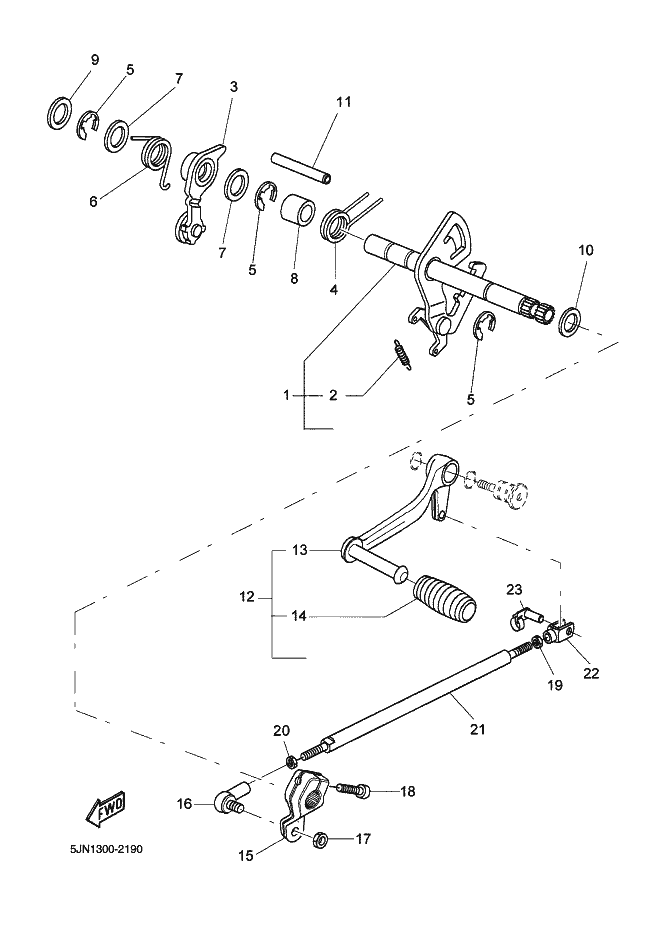 9
5
7
3
11
6
7
5
8
4
10
1
2
5
13
12
14
23
22
19
21
20
18
16
17
15
FWD
5JN1300-2190