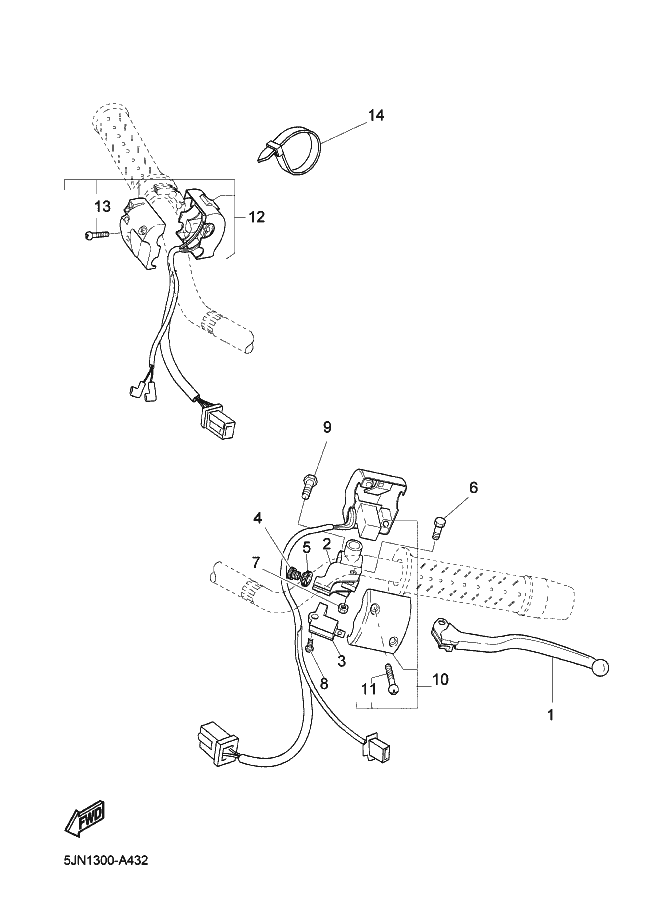 14
13
12
9
6
4
5
2
7
3
8
11
10
1
FWD
5JN1300-A432