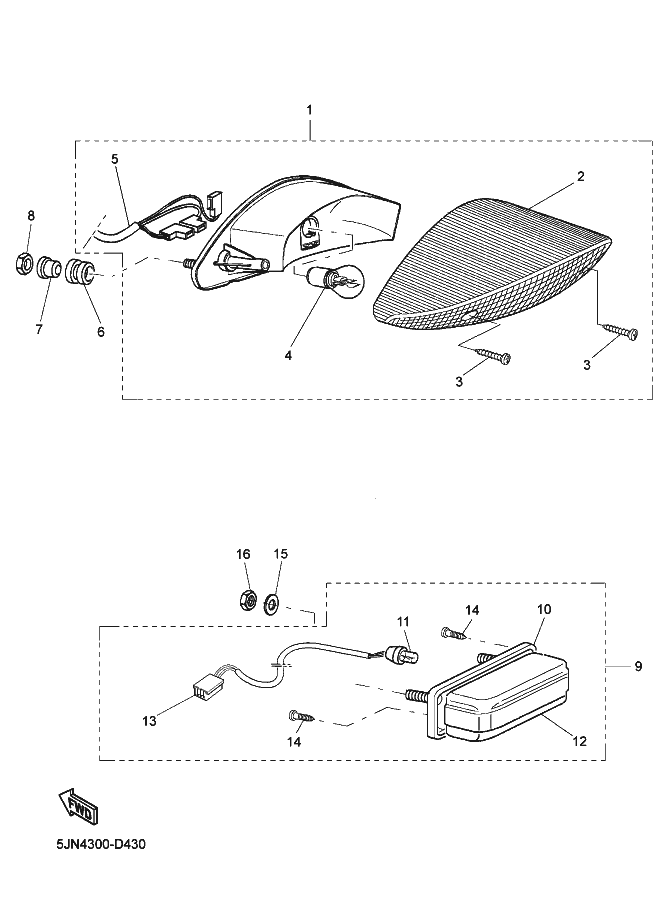 1
5
2
8
7
6
4
3
3
16
15
14
10
11
9
13
14
12
FWD
5JN4300-D430