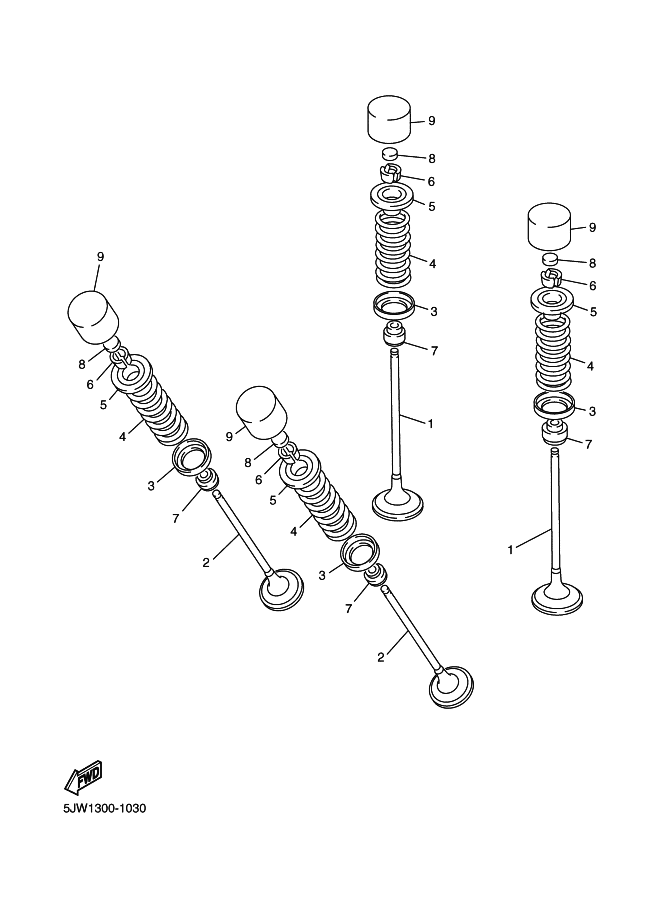 9
8
6
5
4
3
7
1

9
8
6
5
4
3
7
1

9
8
6
5
4
3
7
2

9
8
6
5
4
3
7
2

FWD
5JW1300-1030