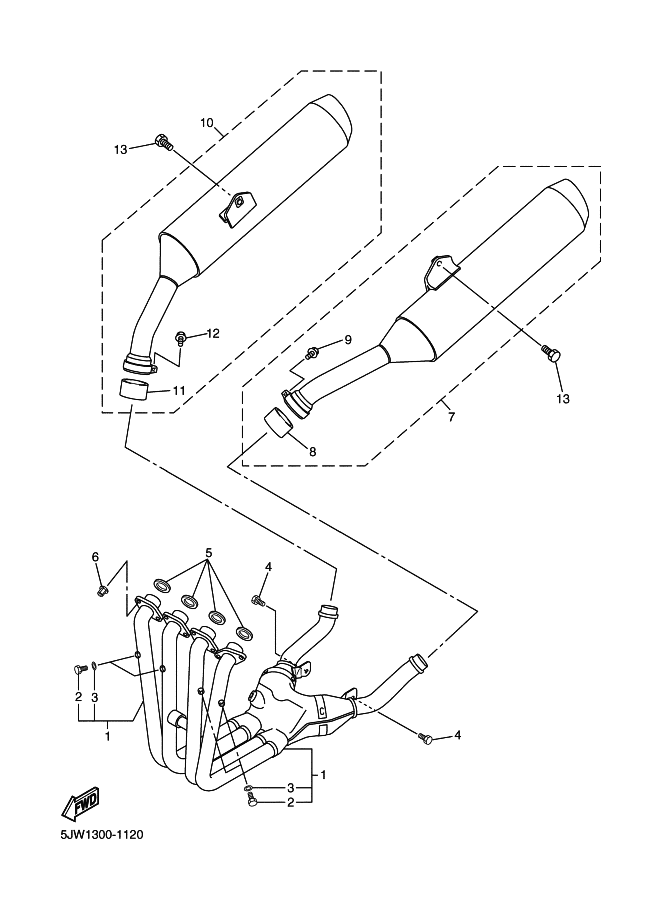 10
13
12
11
9
13
7
8
6
5
4
2
3
1
4
1
3
2
FWD
5JW1300-1120