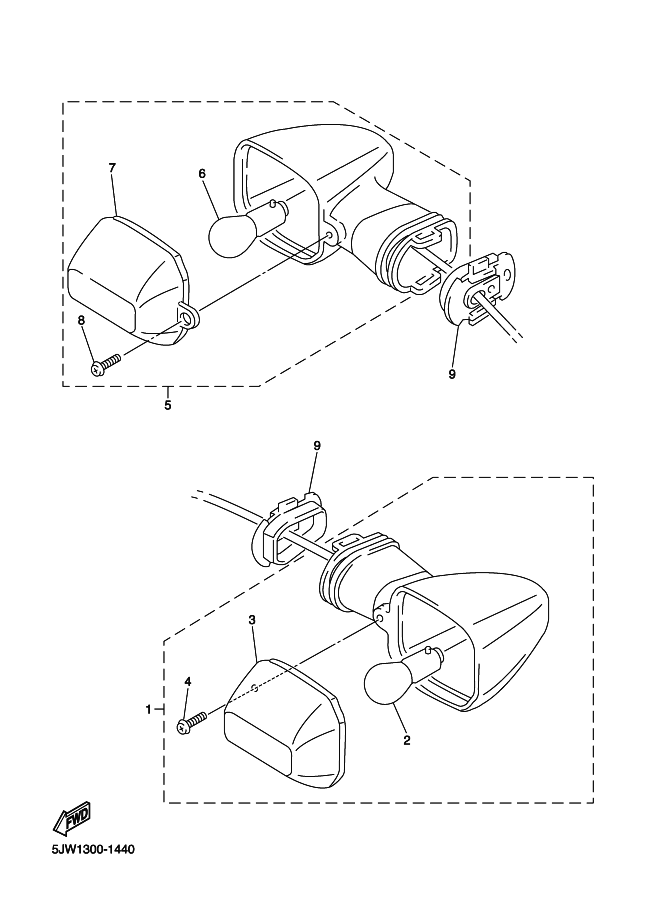 7
6
8
9
5
9
3
4
1
2
FWD
5JW1300-1440