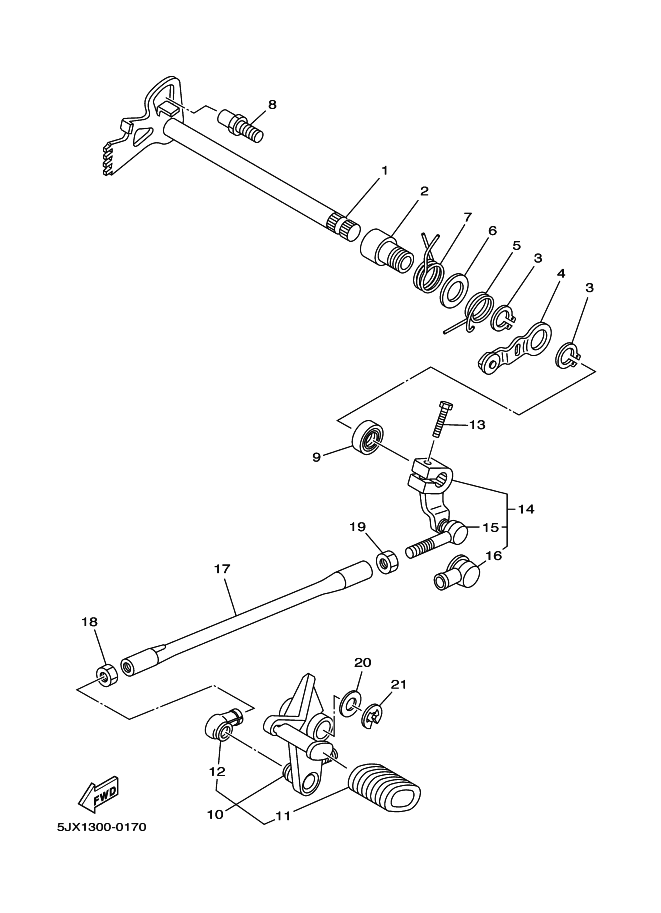 8
1
2
7
6
5
3
4
3
13
9
14
15
19
16
17
18
20
21
12
10
11
FWD
5JX1300-0170