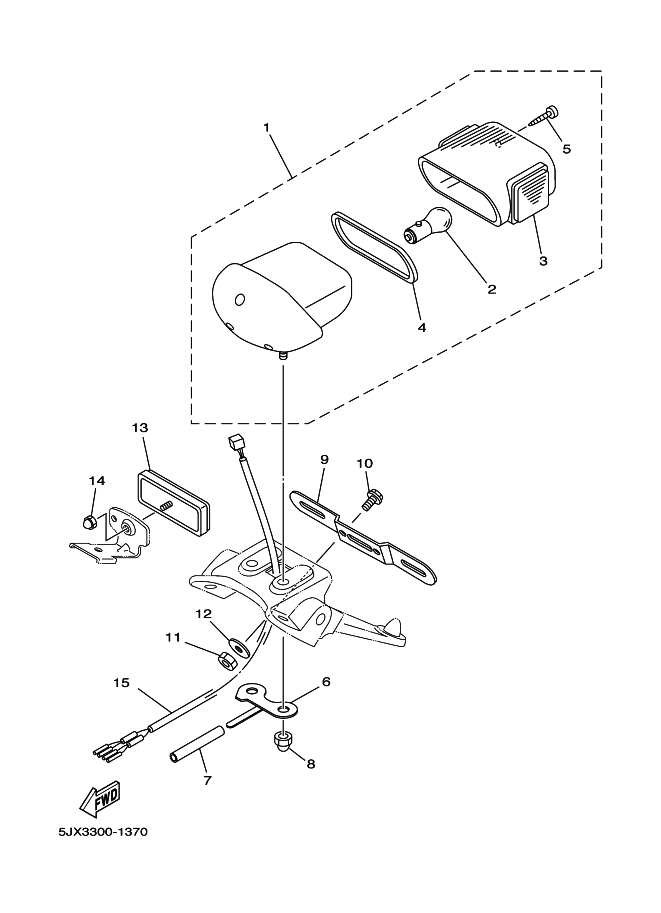 1
5
3
2
4
13
9
10
14
12
11
15
6
8
7
FWD
5JX3300-1370