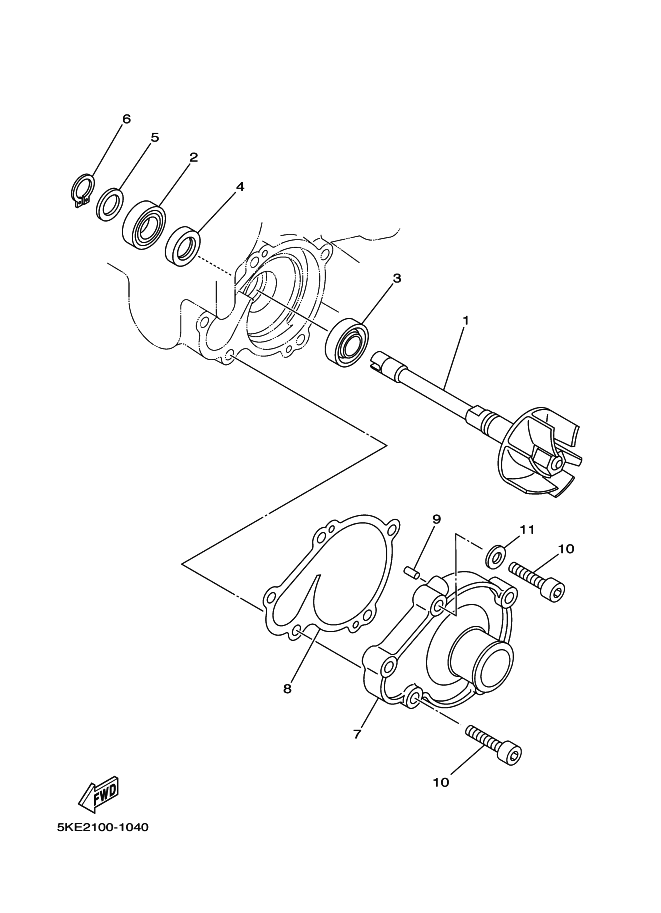 6
5
2
4
3
1
9
11
10
8
7
10
FWD
5KE2100-1040