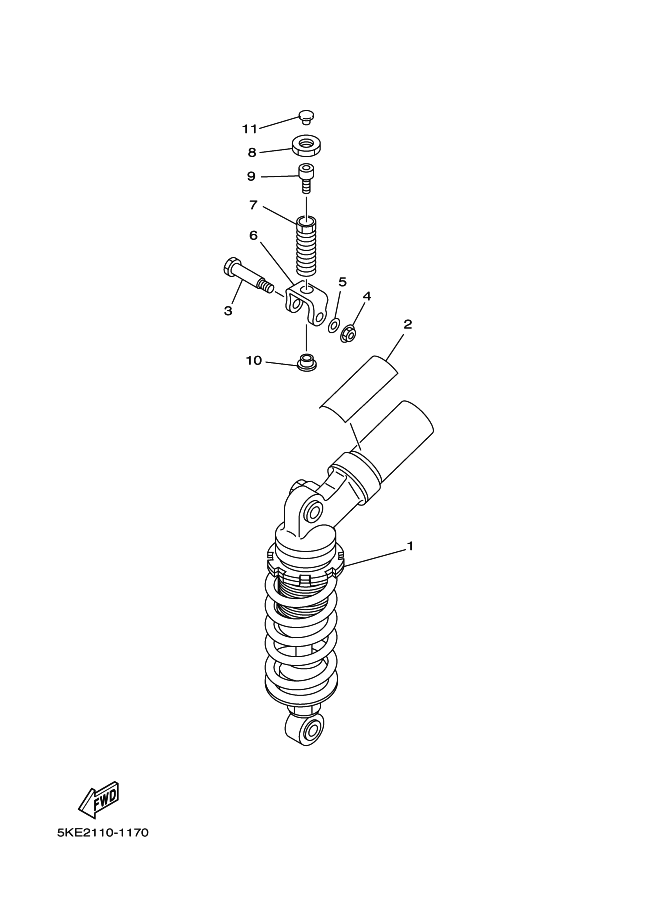 11
8
9
7
6
5
4
3
2
10
1
FWD
5KE2110-1170