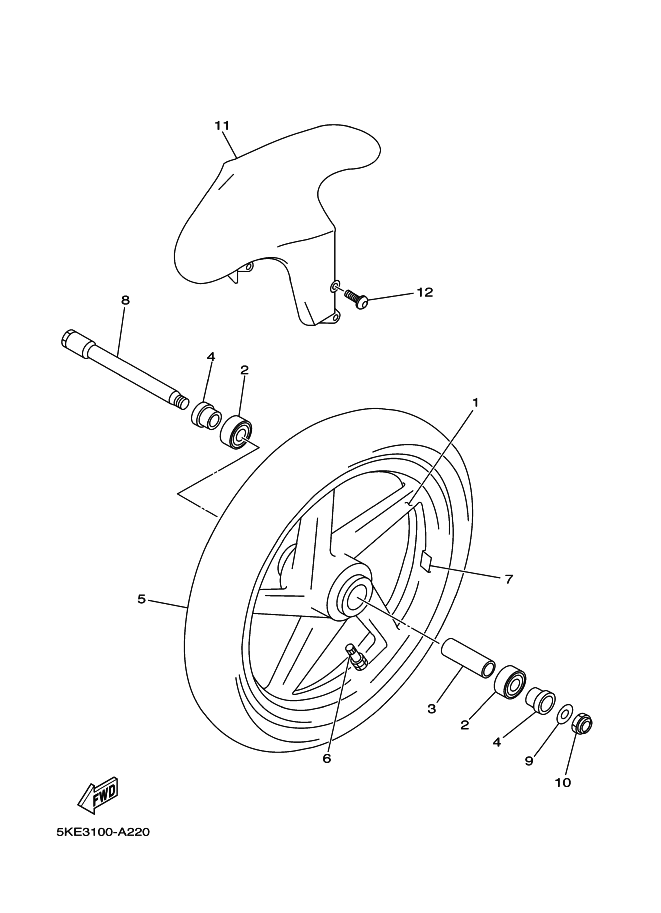 11
12
8
4
2
1
7
5
3
2
4
9
10
6
FWD
5KE3100-A220