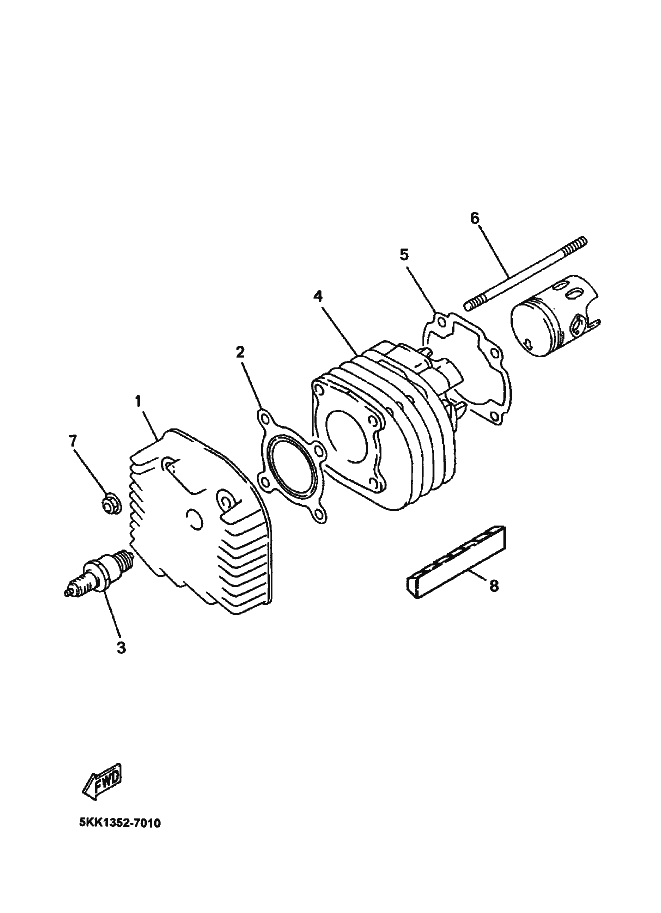 6

5

4

2

1

7

3

8

FWD

5KK1352-7010