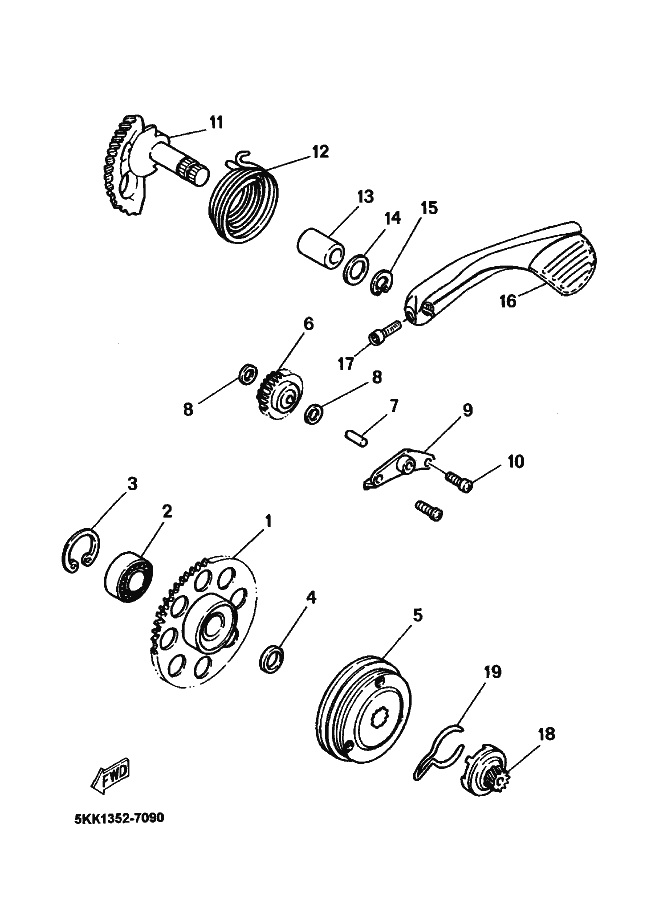 11
12
13
14
15
16
6
17
8
8
7
9
10
3
2
1
4
5
19
18
FWD
5KK1352-7090