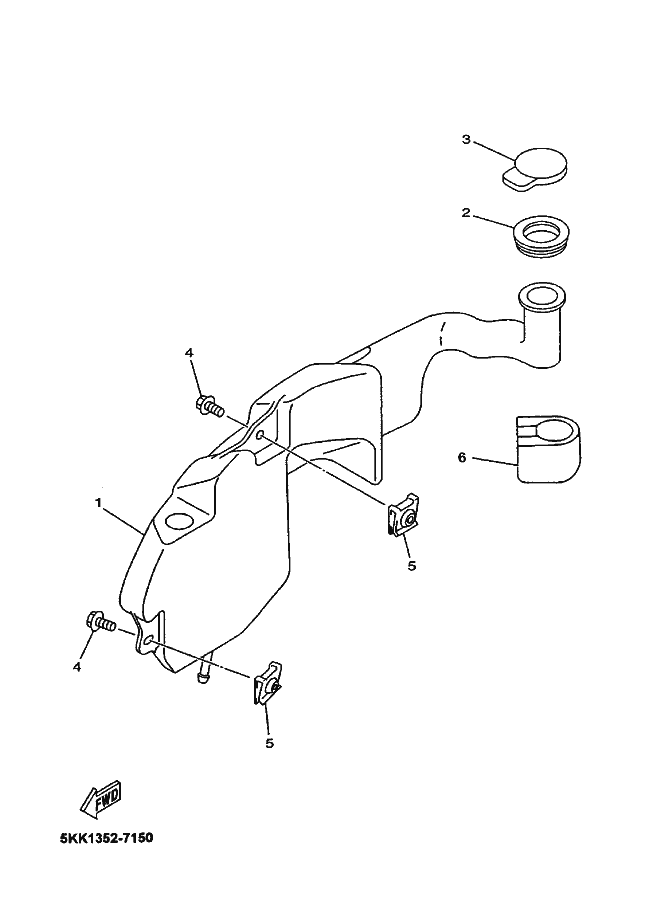 3
2
4
6
1
5
4
5
FWD
5KK1352-7150