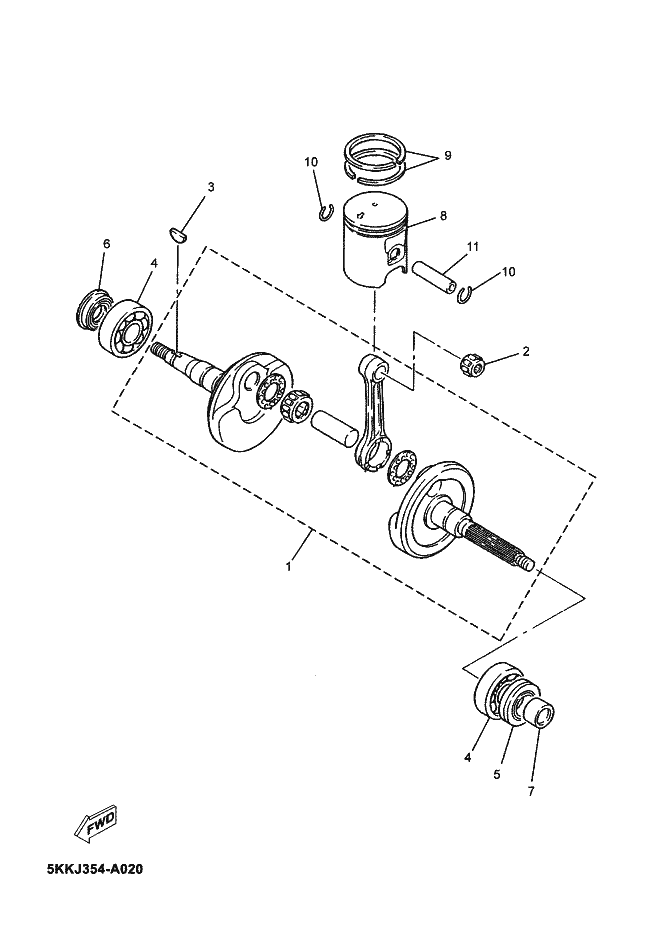 10
9
3
8
6
4
11
10
2
1
4
5
7
FWD
5KKJ354-A020