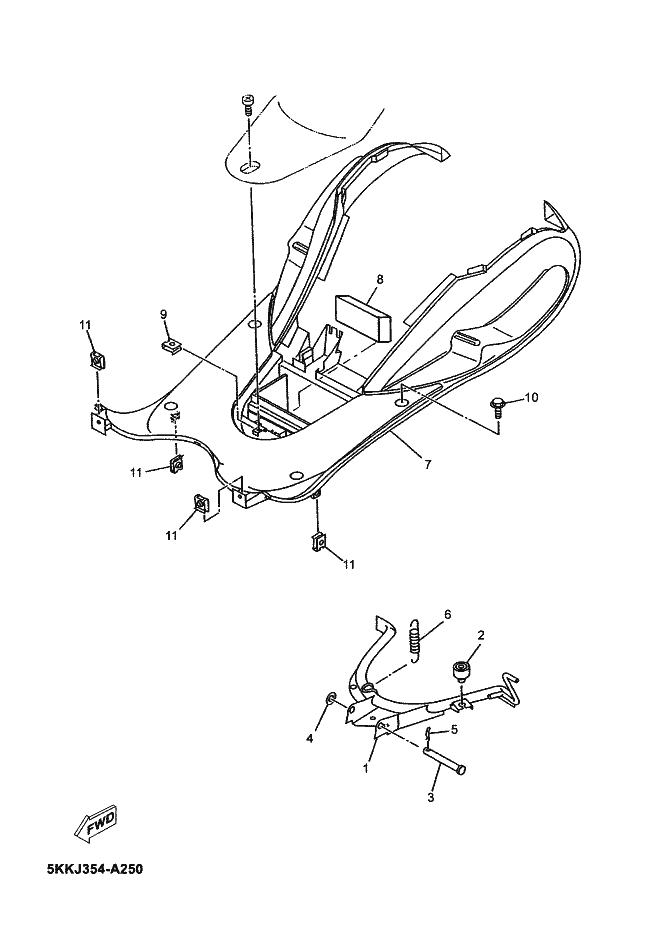 8
9
11
10
7
11
11
11
6
2
4
5
1
3
FWD
5KKJ354-A250