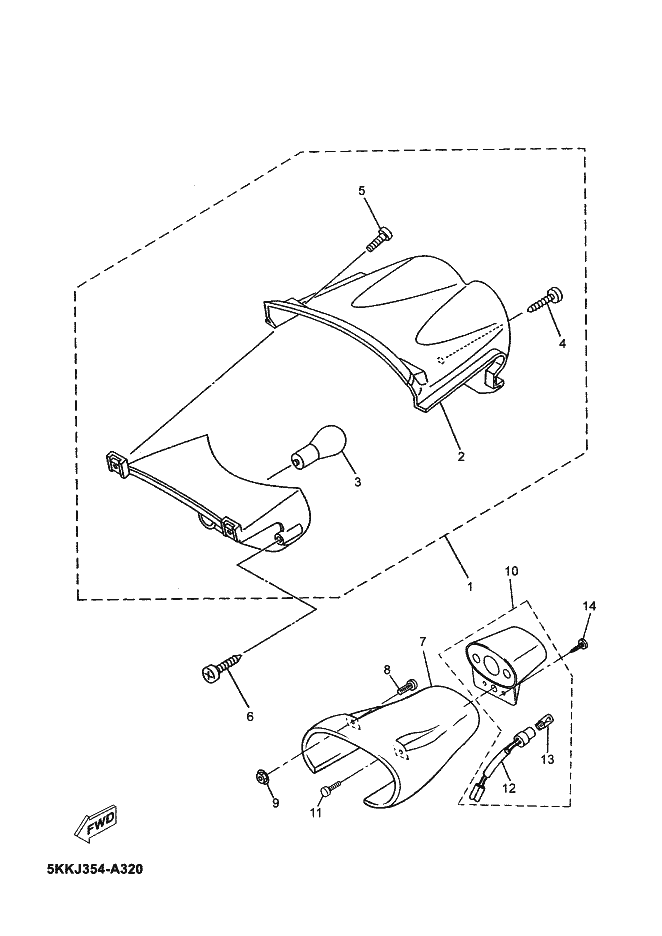 5
4
2
3
1
10
14
7
8
6
13
12
9
11
FWD
5KKJ354-A320