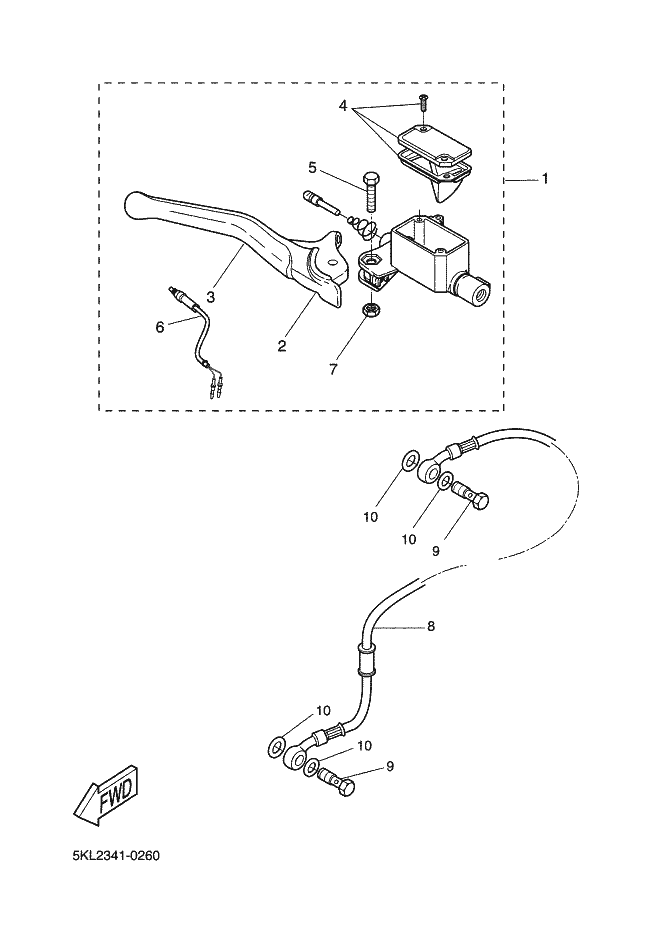 4
5
1
3
6
2
7
10
10
9
8
10
10
9
FWD
5KL2341-0260