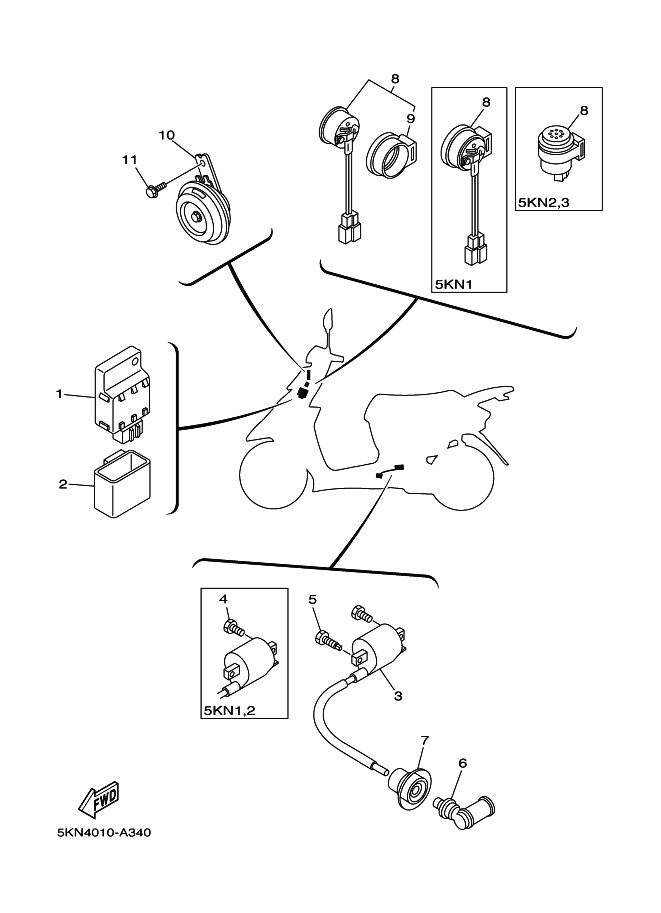 8
9
8
8
10
11
5KN2,3
5KN1
1
2
4
5
3
5KN1,2
7
6
FWD
5KN4010-A340