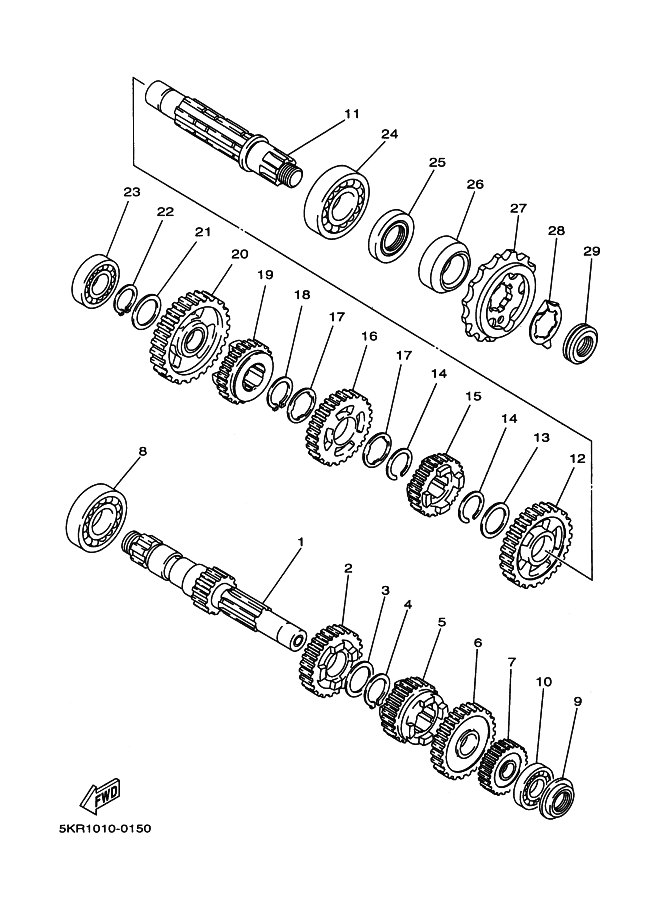 11
24
25
26
27
28
29
23
22
21
20
19
18
17
16
17
14
15
14
13
12
8
1
2
3
4
5
6
7
10
9
FWD
5KR1010-0150