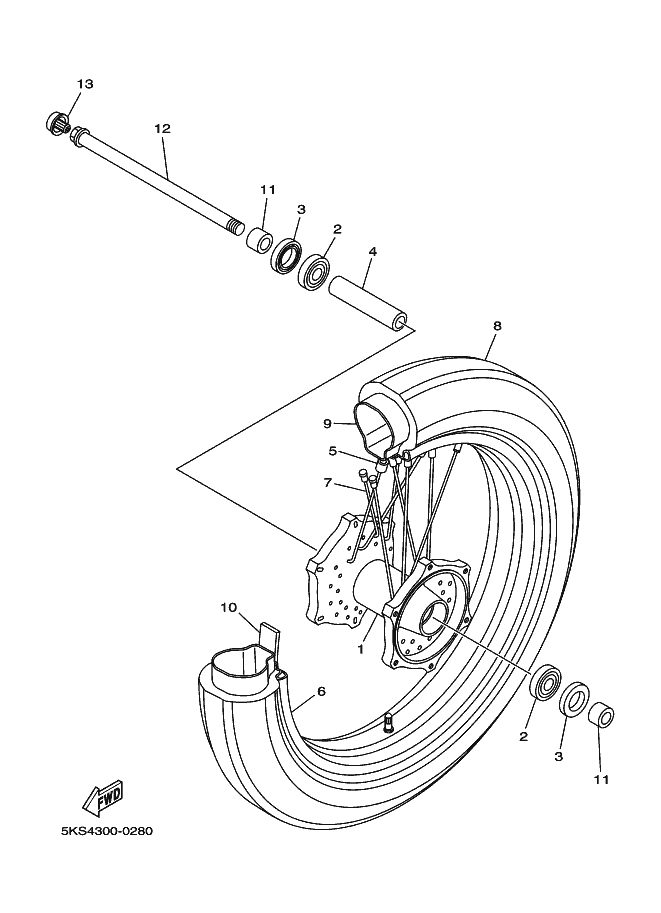 13
12
11
3
2
4
8
9
5
7
10
1
6
2
3
11
FWD
5KS4300-0280