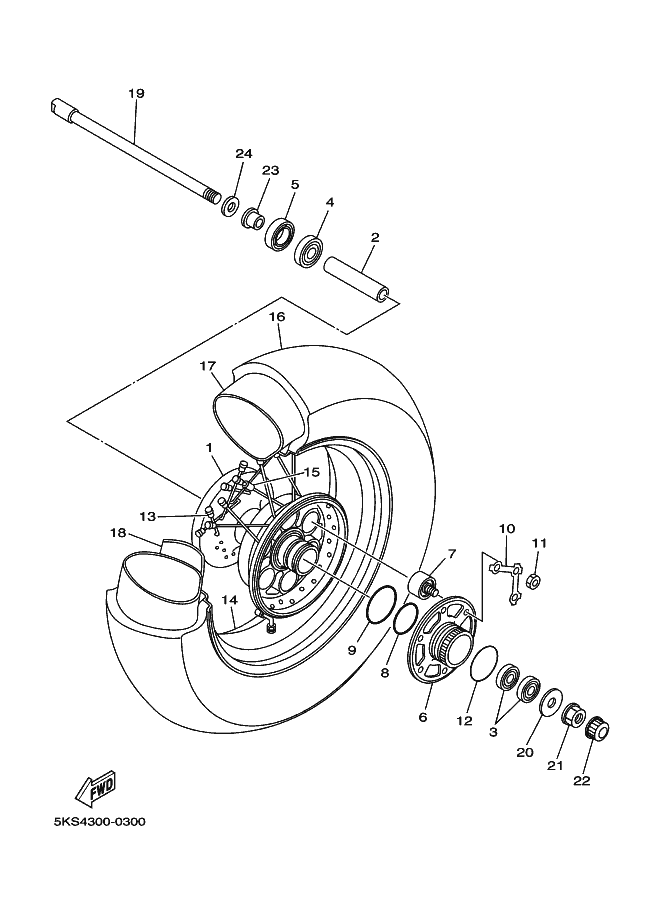 19
24
23
5
4
2
16
17
1
15
13
18
14
10
11
7
9
8
6
12
3
20
21
22
FWD
5KS4300-0300