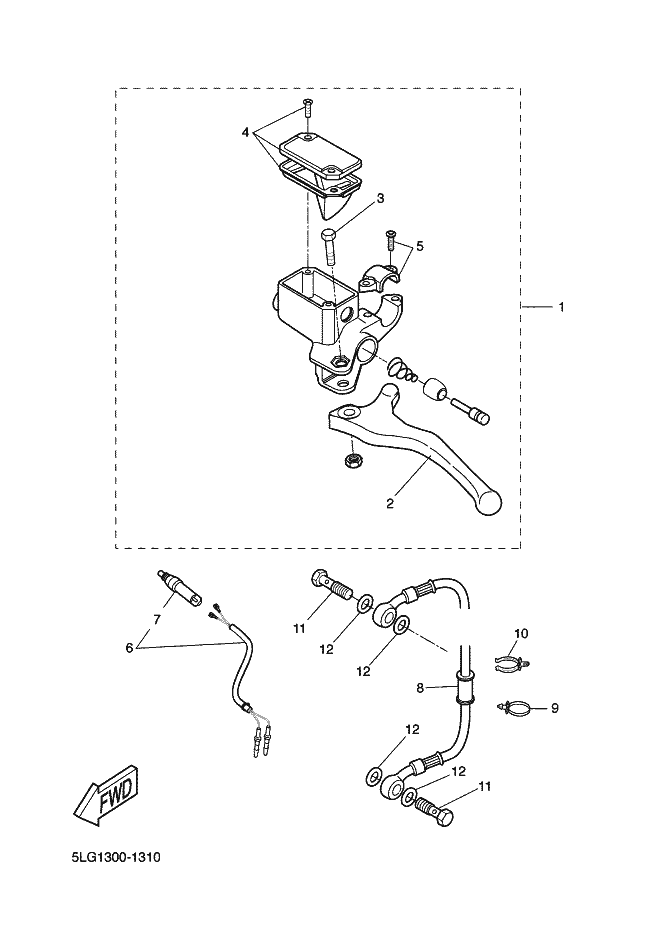 4
3
5
1
2
7
6
11
12
12
10
8
9
12
12
11
FWD
5LG1300-1310